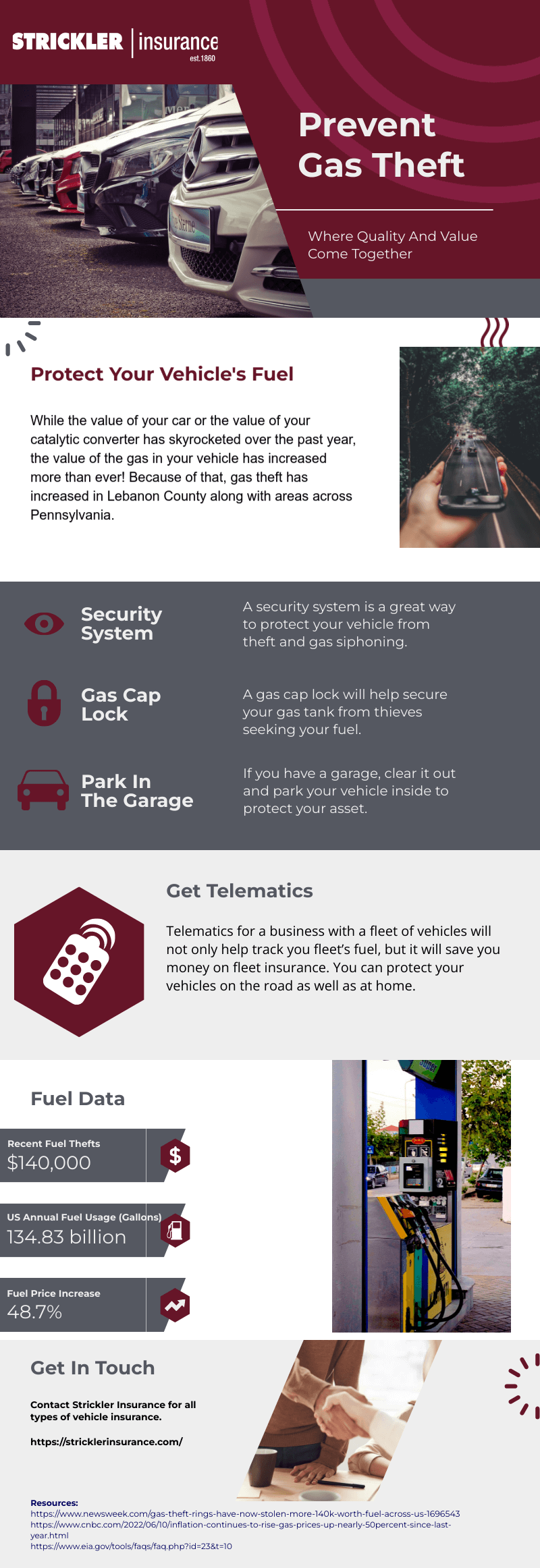 STRICKLER | insurance
est.1860

Prevent Gas Theft

Where Quality And Value Come Together

Protect Your Vehicle's Fuel

While the value of your car or the value of your catalytic converter has skyrocketed over the past year, the value of the gas in your vehicle has increased more than ever! Because of that, gas theft has increased in Lebanon County along with areas across Pennsylvania.

Security System

A security system is a great way to protect your vehicle from theft and gas siphoning.

Gas Cap Lock

A gas cap lock will help secure your gas tank from thieves seeking your fuel.

Park In The Garage

If you have a garage, clear it out and park your vehicle inside to protect your asset.

Get Telematics

Telematics for a business with a fleet of vehicles will not only help track you fleet's fuel, but it will save you money on fleet insurance. You can protect your vehicles on the road as well as at home.

Fuel Data

Recent Fuel Thefts
$140,000

US Annual Fuel Usage (Gallons)
134.83 billion

Fuel Price Increase
48.7%

Get In Touch

Contact Strickler Insurance for all types of vehicle insurance.

https://stricklerinsurance.com/

Resources:
https://www.newsweek.com/gas-theft-rings-have-now-stolen-more-140k-worth-fuel-across-us-1696543
https://www.cnbc.com/2022/06/10/inflation-continues-to-rise-gas-prices-up-nearly-50percent-since-last-year.html
https://www.eia.gov/tools/faqs/faq.php?id=23&t=10